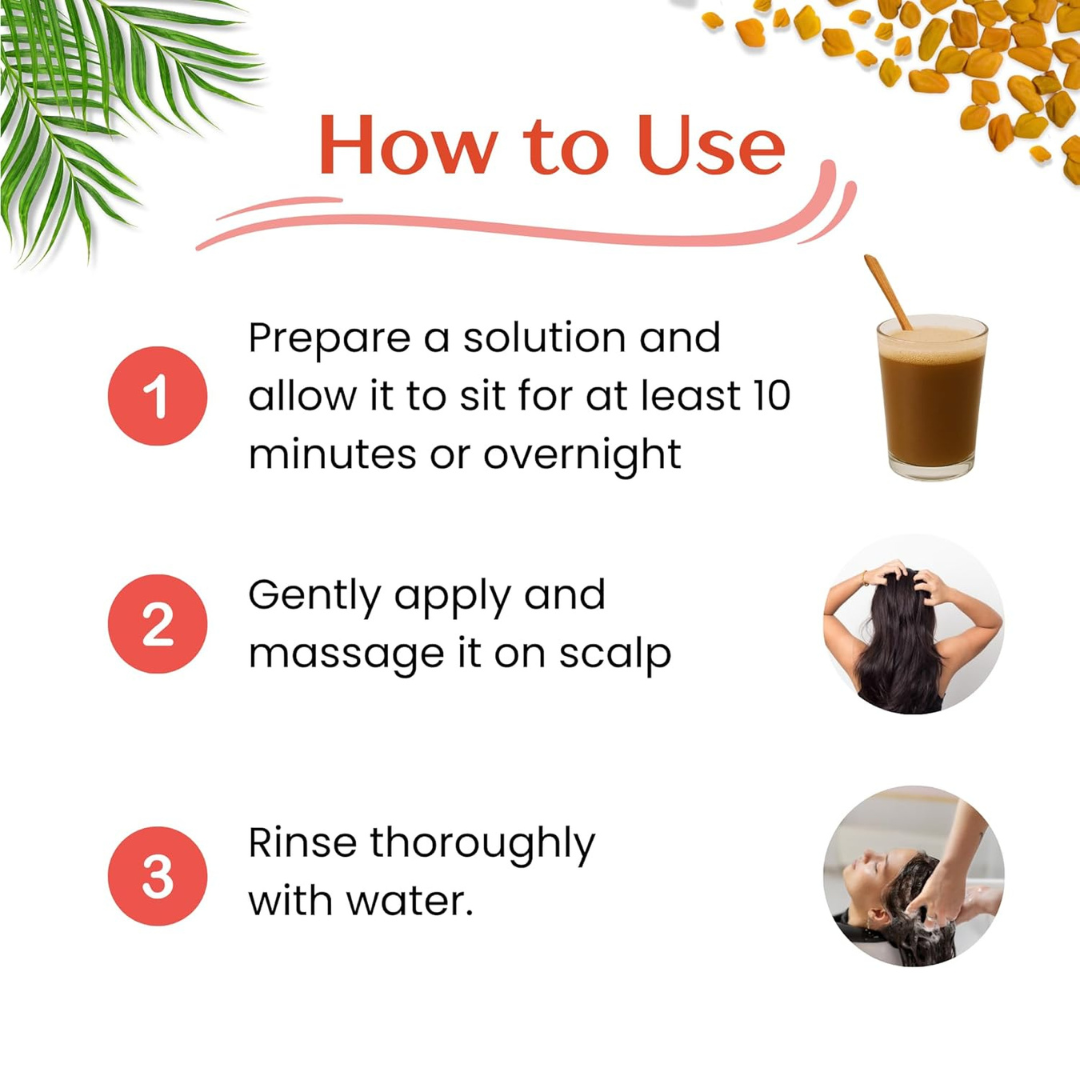 How to Use

1 Prepare a solution and allow it to sit for at least 10 minutes or overnight

2 Gently apply and massage it on scalp

3 Rinse thoroughly with water.